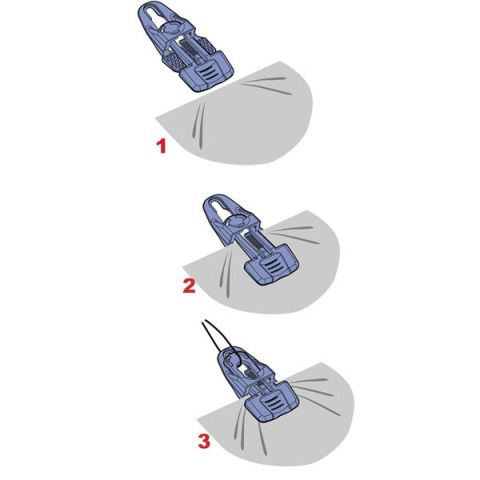 1

2

3