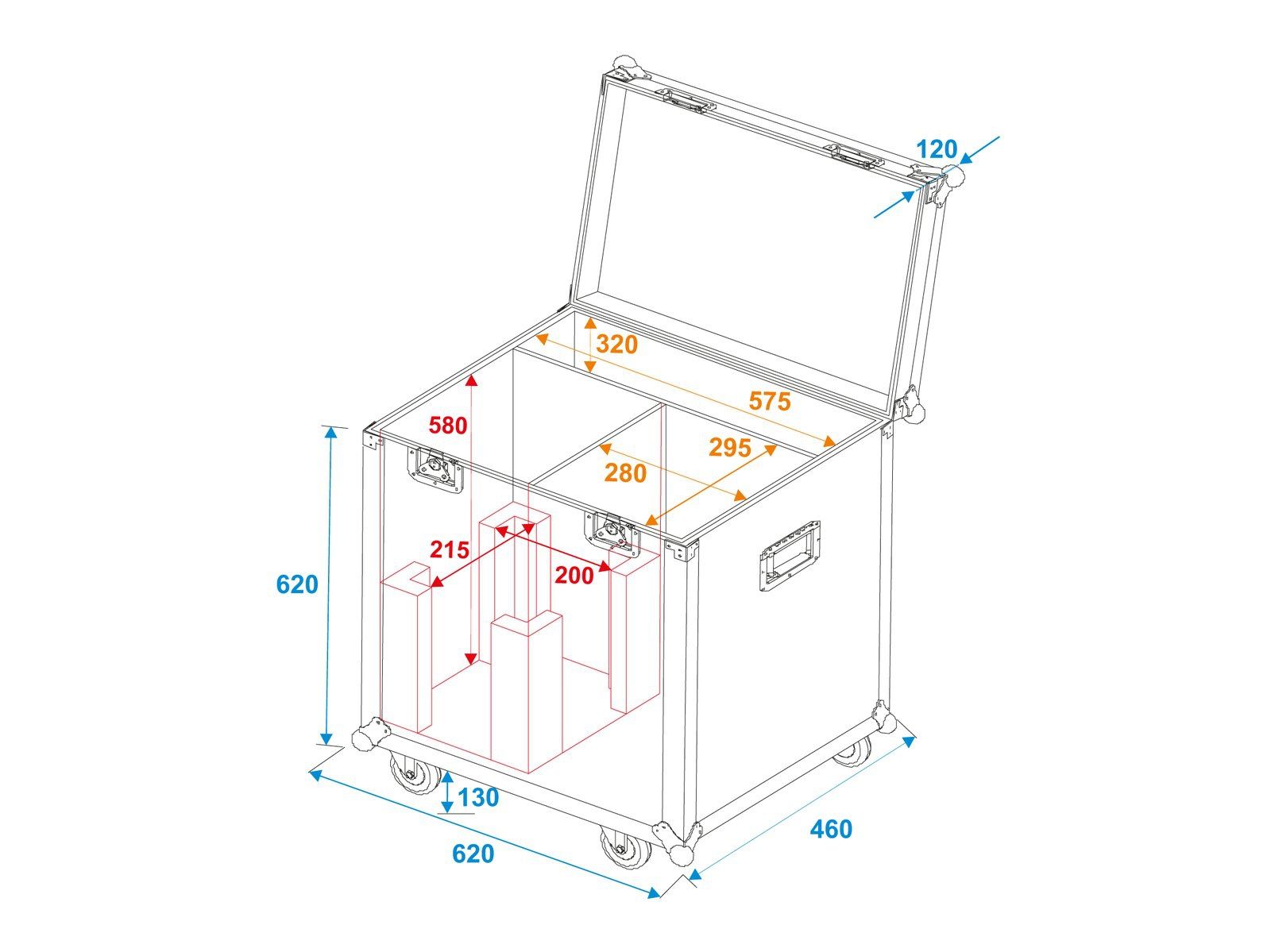 120

320

575

580

295

280

215

200

620

130

620

460